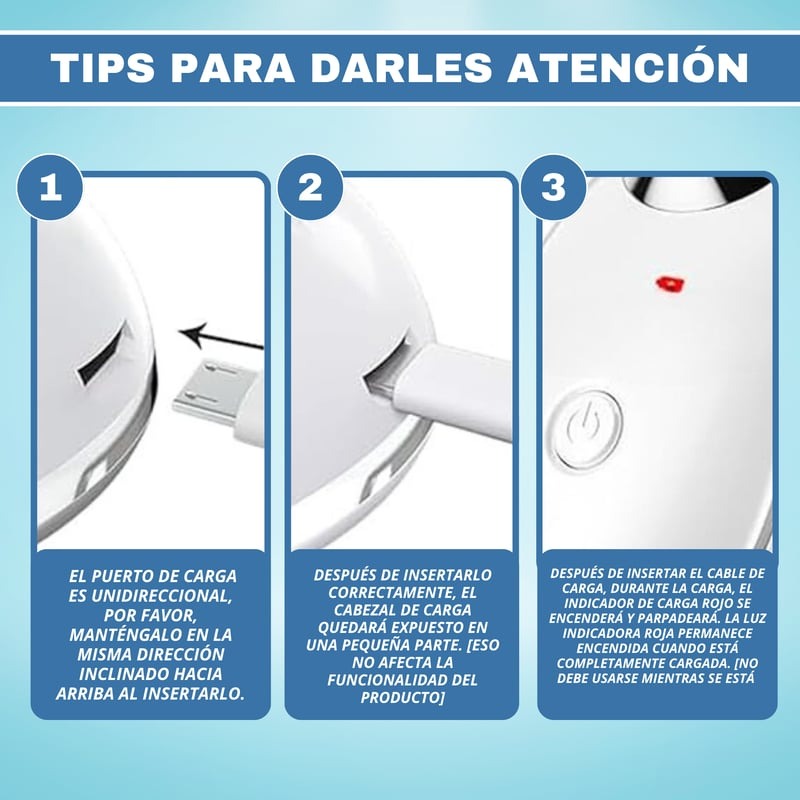 TIPS PARA DARLES ATENCIÓN

1

EL PUERTO DE CARGA ES UNIDIRECCIONAL, POR FAVOR, MANTÉNGALO EN LA MISMA DIRECCIÓN INCLINADO HACIA ARRIBA AL INSERTARLO.

2

DESPUÉS DE INSERTARLO CORRECTAMENTE, EL CABEZAL DE CARGA QUEDARÁ EXPUESTO EN UNA PEQUEÑA PARTE. [ESO NO AFECTA LA FUNCIONALIDAD DEL PRODUCTO]

3

DESPUÉS DE INSERTAR EL CABLE DE CARGA, DURANTE LA CARGA, EL INDICADOR DE CARGA ROJO SE ENCENDERÁ Y PARPADEARÁ. LA LUZ INDICADORA ROJA PERMANECE ENCENDIDA CUANDO ESTÁ COMPLETAMENTE CARGADA. [NO DEBE USARSE MIENTRAS SE ESTÁ